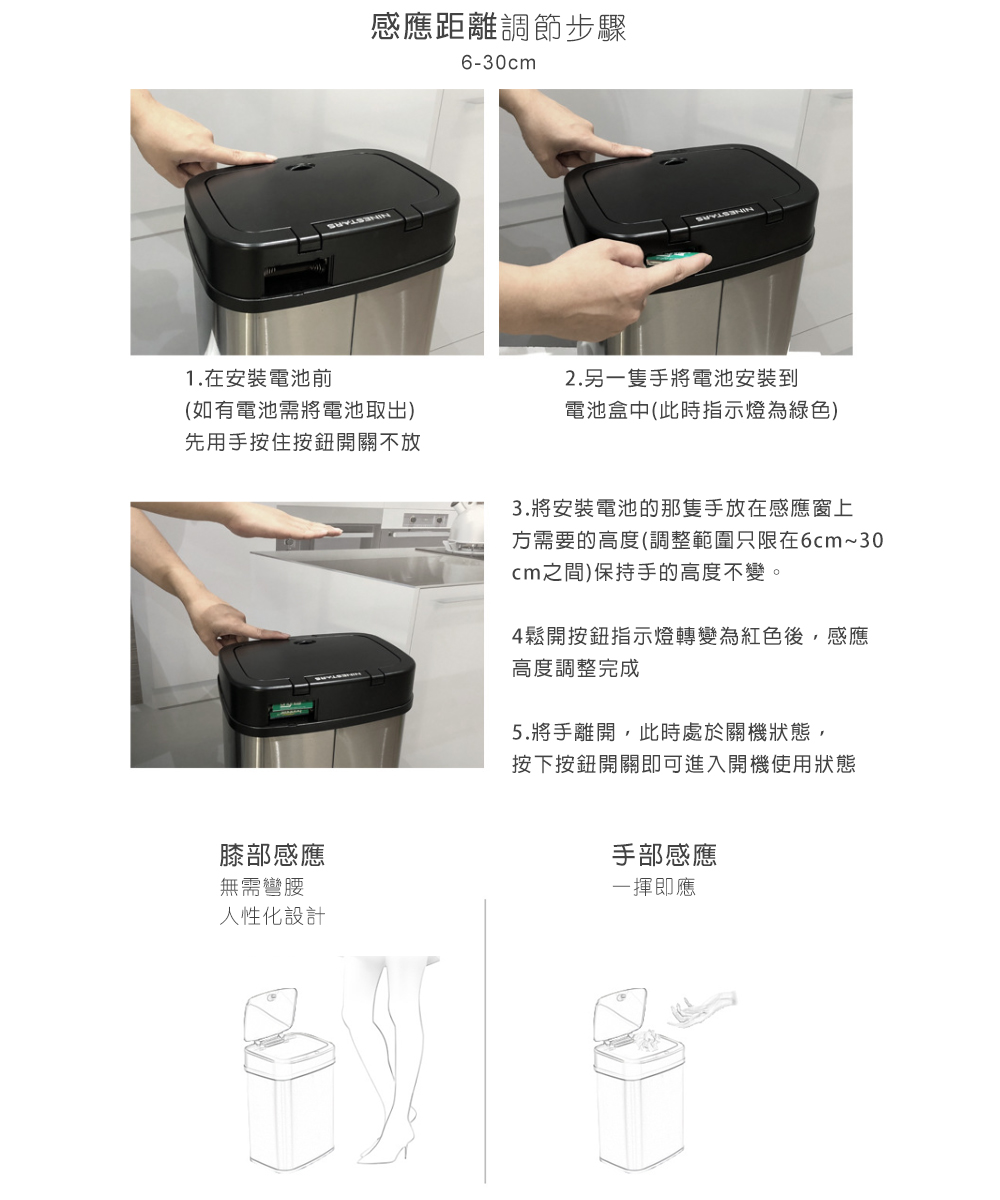 感應距離調節步驟
6-30cm

NINESTARS

NINESTARS

1.在安裝電池前
(如有電池需將電池取出)
先用手按住按鈕開關不放

2.另一隻手將電池安裝到
電池盒中(此時指示燈為綠色)

NINESTARS

3.將安裝電池的那隻手放在感應窗上方需要的高度(調整範圍只限在6cm~30cm之間)保持手的高度不變。

4鬆開按鈕指示燈轉變為紅色後，感應高度調整完成

5.將手離開，此時處於關機狀態，
按下按鈕開關即可進入開機使用狀態

膝部感應
無需彎腰
人性化設計

手部感應
一揮即應