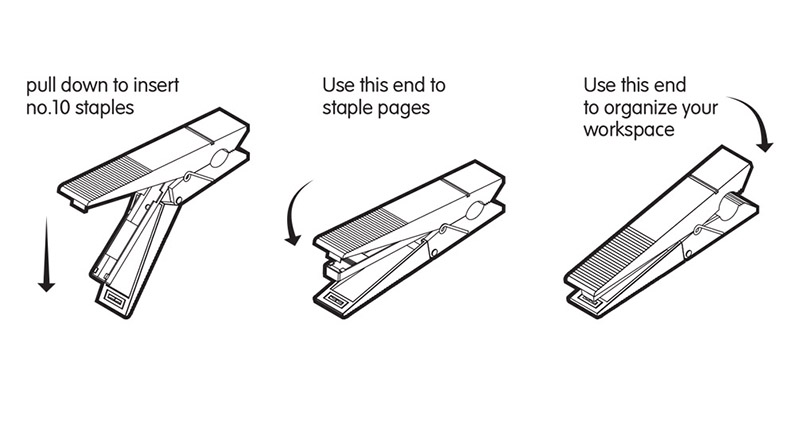 pull down to insert no.10 staples

Use this end to staple pages

Use this end to organize your workspace