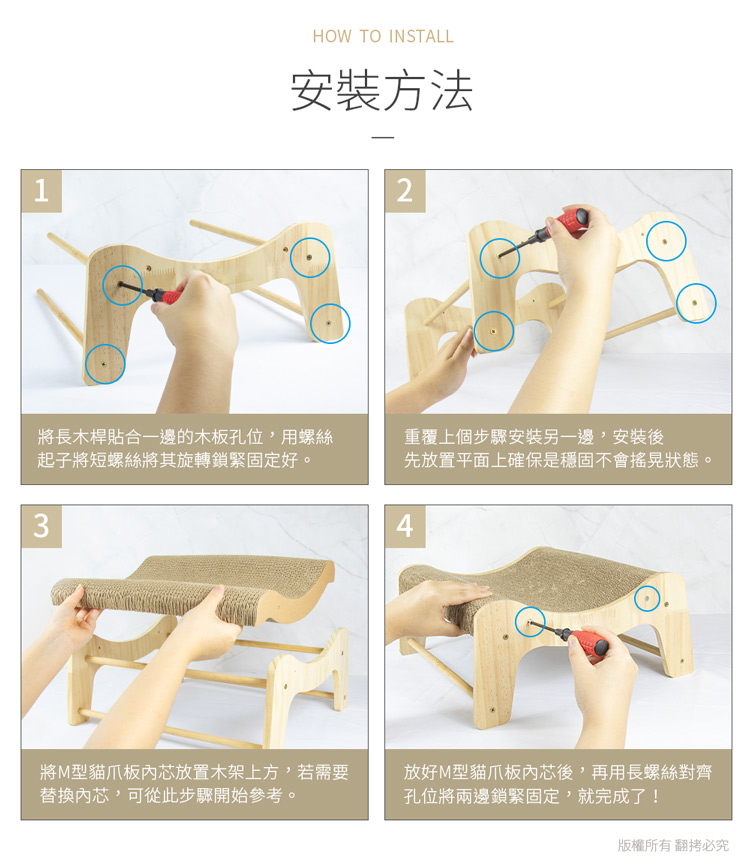 HOW TO INSTALL

安裝方法

1

將長木桿貼合一邊的木板孔位，用螺絲起子將短螺絲將其旋轉鎖緊固定好。

2

重覆上個步驟安裝另一邊，安裝後先放置平面上確保是穩固不會搖晃狀態。

3

將M型貓爪板內芯放置木架上方，若需要替換內芯，可從此步驟開始參考。

4

放好M型貓爪板內芯後，再用長螺絲對齊孔位將兩邊鎖緊固定，就完成了！

版權所有 翻拷必究