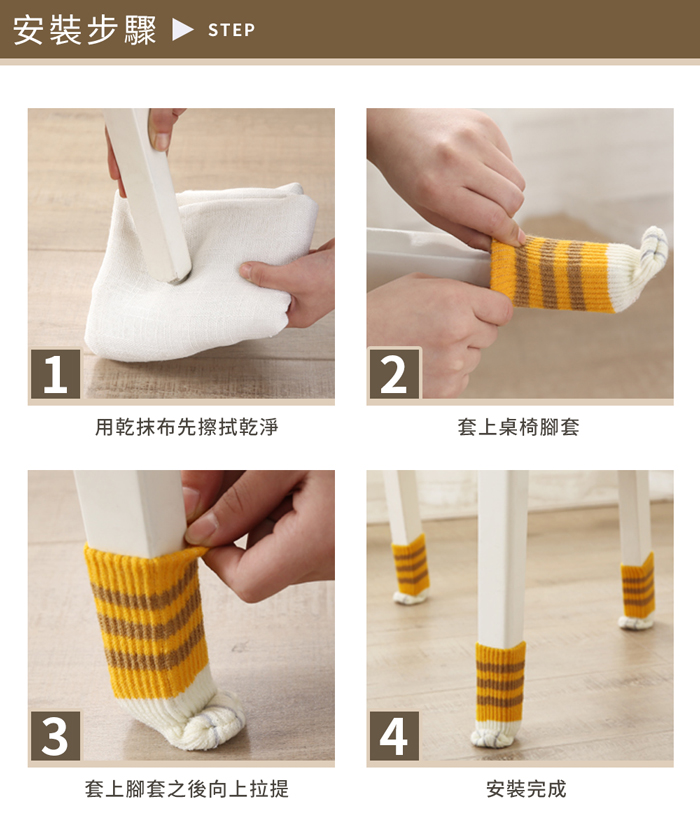 安裝步驟 ▶ STEP

1

用乾抹布先擦拭乾淨

2

套上桌椅腳套

3

套上腳套之後向上拉提

4

安裝完成