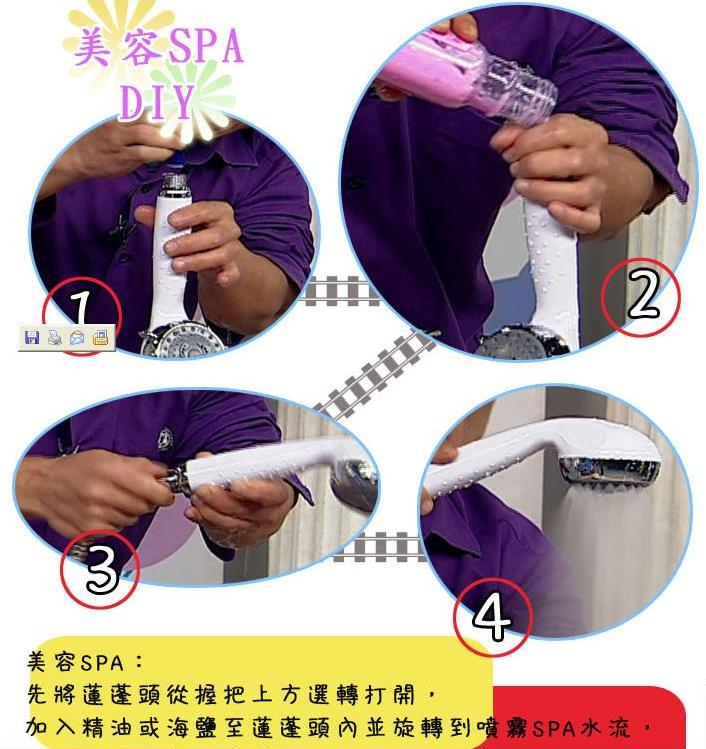 美容SPA
DIY

1

2

3

4

美容SPA：
先將蓮蓬頭從握把上方選轉打開，
加入精油或海鹽至蓮蓬頭內並旋轉到噴霧SPA水流，