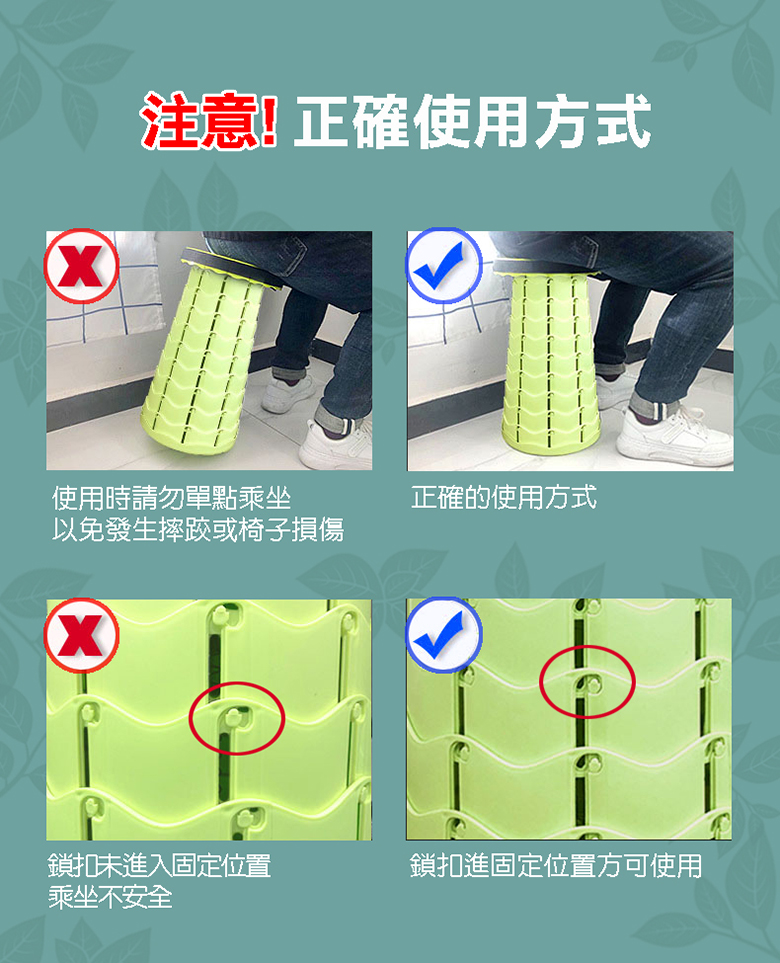 注意! 正確使用方式

使用時請勿單點乘坐
以免發生摔跤或椅子損傷

正確的使用方式

鎖扣未進入固定位置
乘坐不安全

鎖扣進固定位置方可使用