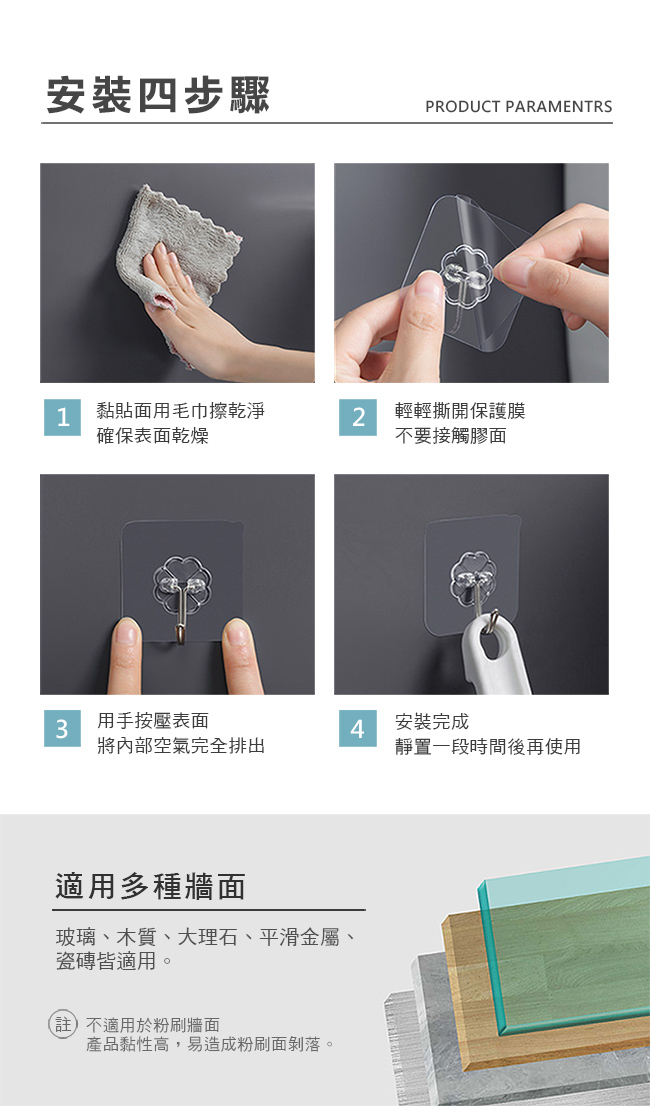 安裝四步驟

PRODUCT PARAMENTRS

1 黏貼面用毛巾擦乾淨
確保表面乾燥

2 輕輕撕開保護膜
不要接觸膠面

3 用手按壓表面
將內部空氣完全排出

4 安裝完成
靜置一段時間後再使用

適用多種牆面

玻璃、木質、大理石、平滑金屬、瓷磚皆適用。

註 不適用於粉刷牆面
產品黏性高，易造成粉刷面剝落。