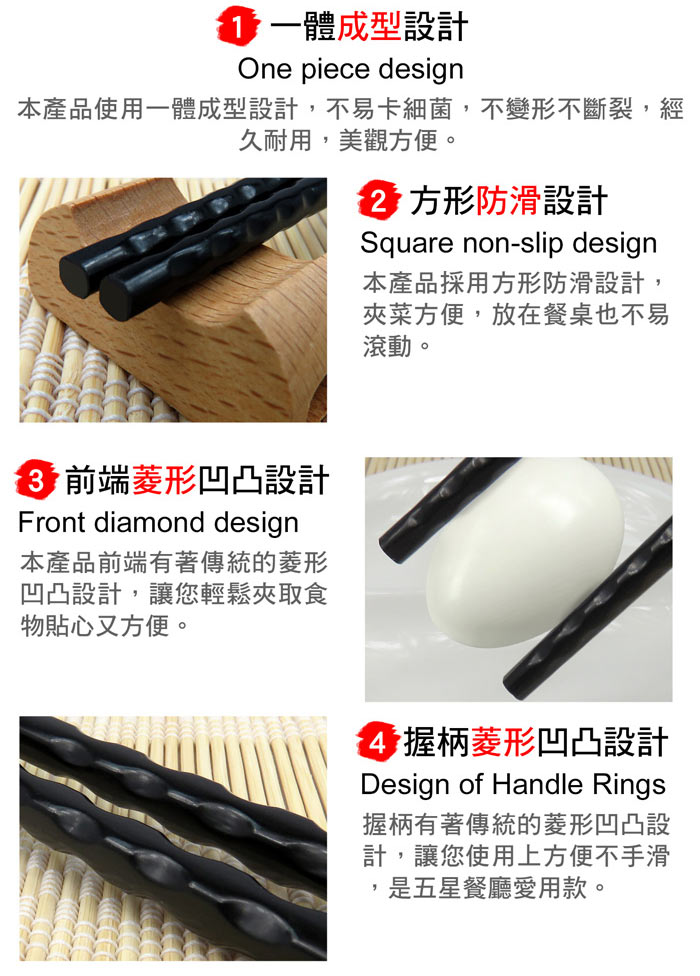 1 一體成型設計
One piece design
本產品使用一體成型設計，不易卡細菌，不變形不斷裂，經久耐用，美觀方便。

2 方形防滑設計
Square non-slip design
本產品採用方形防滑設計，夾菜方便，放在餐桌也不易滾動。

3 前端菱形凹凸設計
Front diamond design
本產品前端有著傳統的菱形凹凸設計，讓您輕鬆夾取食物貼心又方便。

4 握柄菱形凹凸設計
Design of Handle Rings
握柄有著傳統的菱形凹凸設計，讓您使用上方便不手滑，是五星餐廳愛用款。