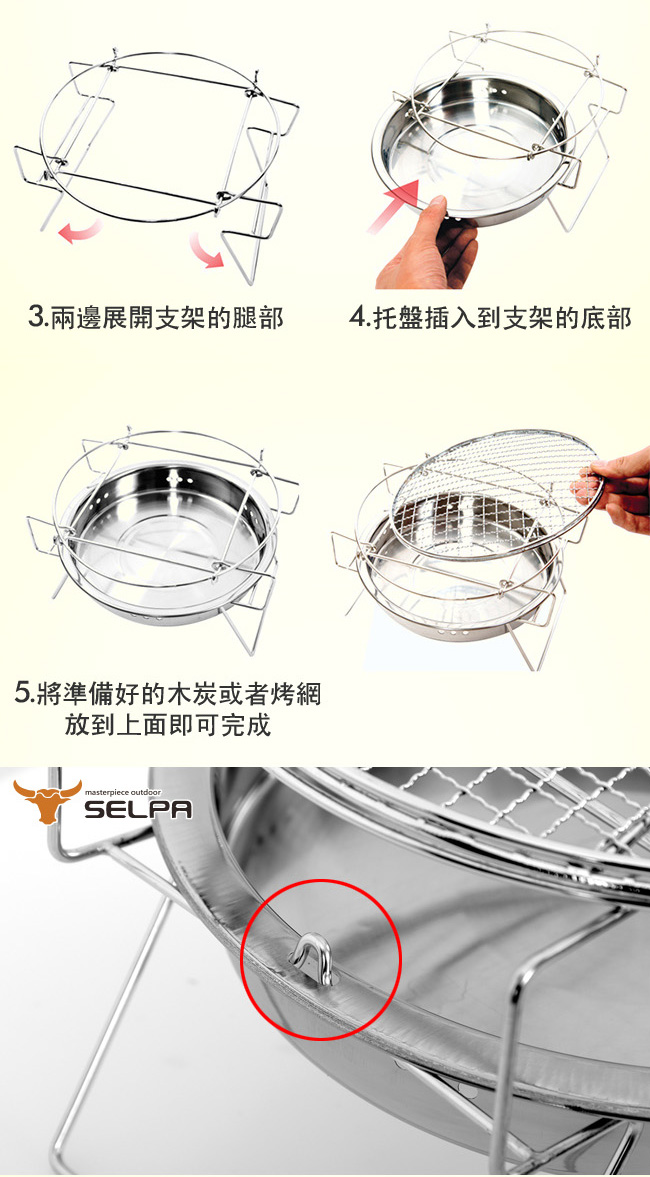 3.兩邊展開支架的腿部

4.托盤插入到支架的底部

5.將準備好的木炭或者烤網放到上面即可完成

masterpiece outdoor
SELPA