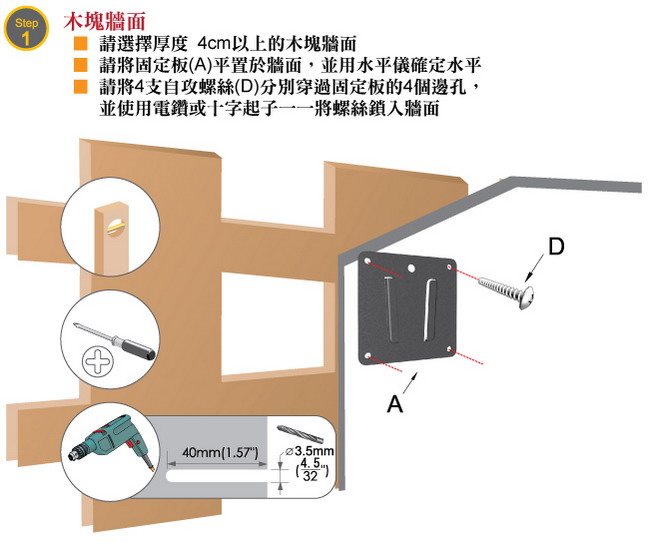 Step
1
木塊牆面
請選擇厚度 4cm以上的木塊牆面
請將固定板(A)平置於牆面，並用水平儀確定水平
請將4支自攻螺絲(D)分別穿過固定板的4個邊孔，並使用電鑽或十字起子一一將螺絲鎖入牆面

D
A
40mm(1.57")
⌀3.5mm
($\frac{4.5}{32}$")