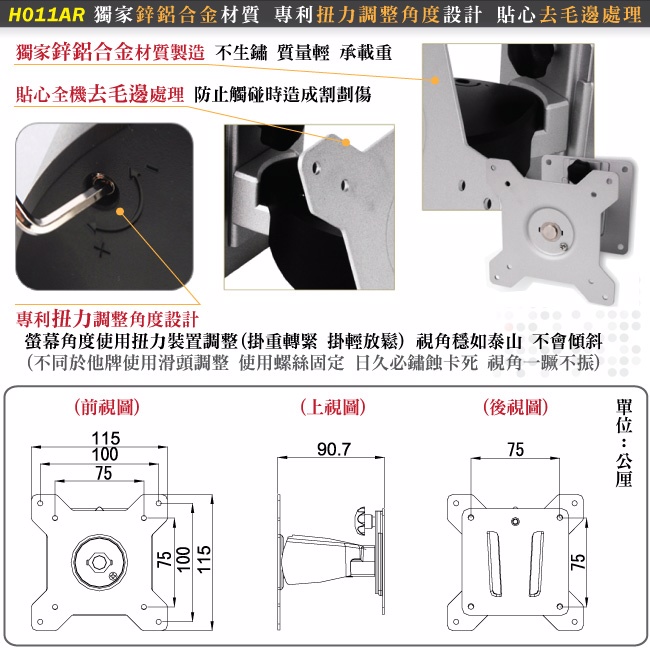 H011AR 獨家鋅鋁合金材質 專利扭力調整角度設計 貼心去毛邊處理

獨家鋅鋁合金材質製造 不生鏽 質量輕 承載重

貼心全機去毛邊處理 防止觸碰時造成割劃傷

專利扭力調整角度設計

螢幕角度使用扭力裝置調整(掛重轉緊 掛輕放鬆) 視角穩如泰山 不會傾斜
(不同於他牌使用滑頭調整 使用螺絲固定 日久必鏽蝕卡死 視角一蹶不振)

(前視圖)

115
100
75
75
100
115

(上視圖)

90.7

(後視圖)

75
75

單位：公厘