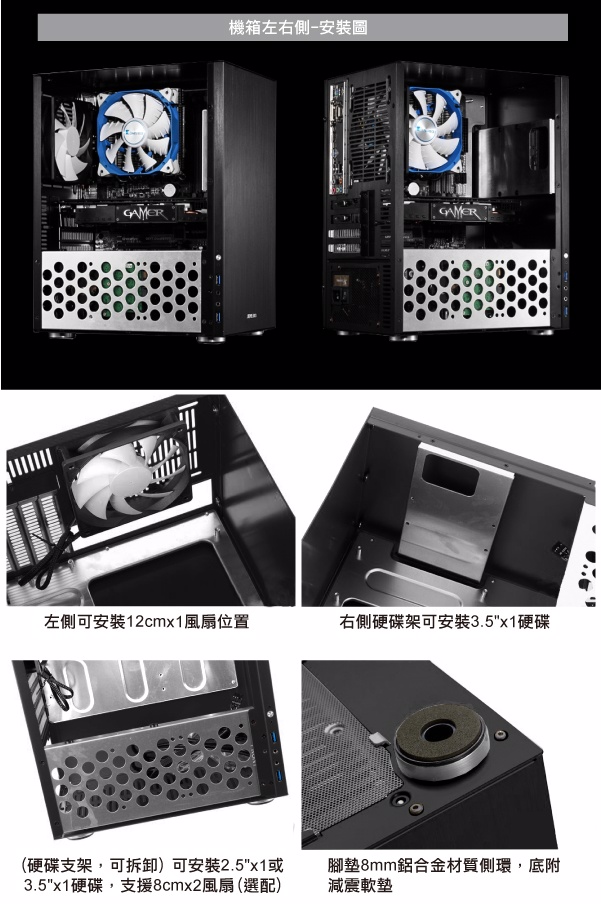 機箱左右側-安裝圖

GAMER

GAMER

左側可安裝12cmx1風扇位置

右側硬碟架可安裝3.5"x1硬碟

(硬碟支架，可拆卸)可安裝2.5"x1或3.5"x1硬碟，支援8cmx2風扇(選配)

腳墊8mm鋁合金材質側環，底附減震軟墊