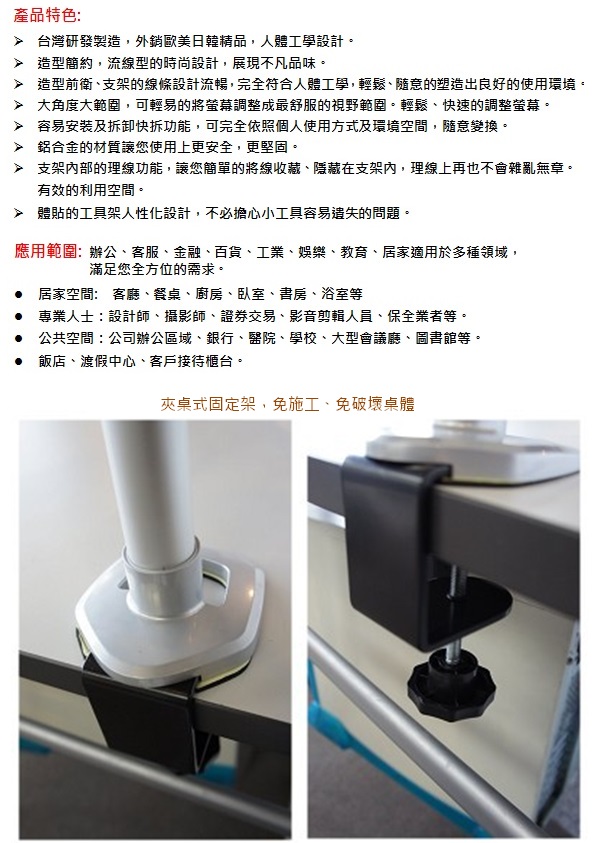 產品特色:

➢ 台灣研發製造，外銷歐美日韓精品，人體工學設計。
➢ 造型簡約，流線型的時尚設計，展現不凡品味。
➢ 造型前衛、支架的線條設計流暢，完全符合人體工學，輕鬆、隨意的塑造出良好的使用環境。
➢ 大角度大範圍，可輕易的將螢幕調整成最舒服的視野範圍。輕鬆、快速的調整螢幕。
➢ 容易安裝及拆卸快拆功能，可完全依照個人使用方式及環境空間，隨意變換。
➢ 鋁合金的材質讓您使用上更安全，更堅固。
➢ 支架內部的理線功能，讓您簡單的將線收藏、隱藏在支架內，理線上再也不會雜亂無章。有效的利用空間。
➢ 體貼的工具架人性化設計，不必擔心小工具容易遺失的問題。

應用範圍: 辦公、客服、金融、百貨、工業、娛樂、教育、居家適用於多種領域，滿足您全方位的需求。

● 居家空間: 客廳、餐桌、廚房、臥室、書房、浴室等
● 專業人士：設計師、攝影師、證券交易、影音剪輯人員、保全業者等。
● 公共空間：公司辦公區域、銀行、醫院、學校、大型會議廳、圖書館等。
● 飯店、渡假中心、客戶接待櫃台。

夾桌式固定架、免施工、免破壞桌體