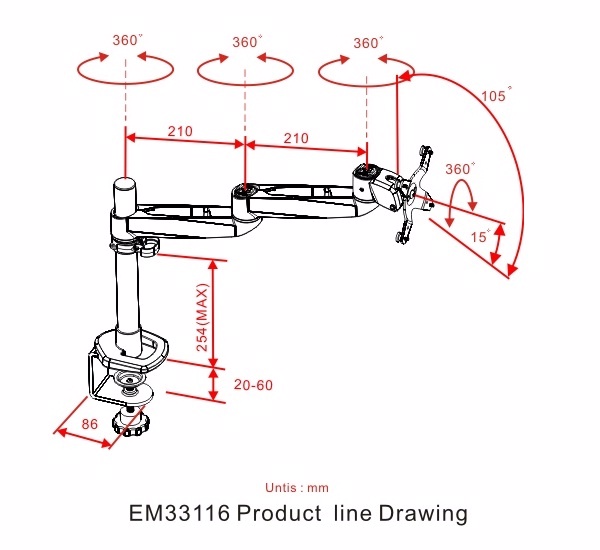 360°

360°

360°

105°

210

210

360°

15°

254(MAX)

20-60

86

Untis : mm

EM33116 Product line Drawing